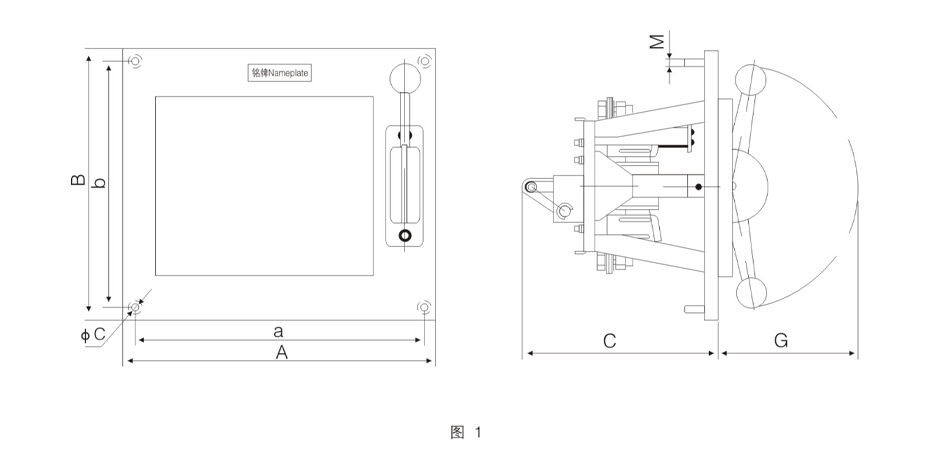 铭牌Nameplate

B
b
ϕC
a
A

M
C
G

图 1